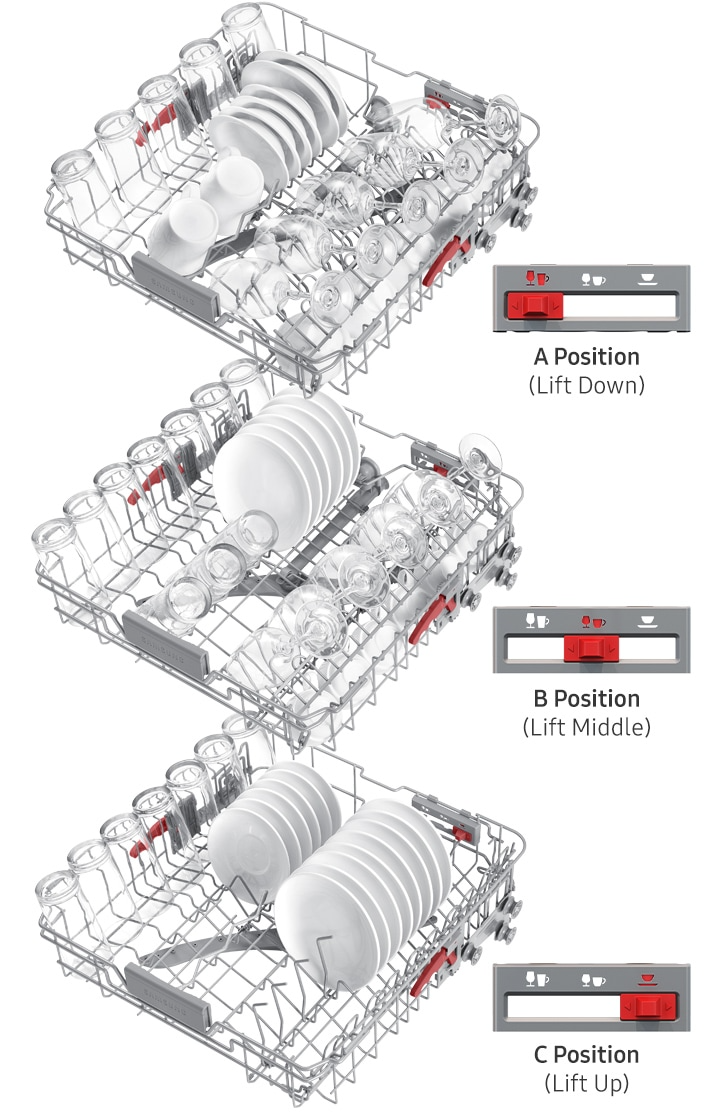 A Position
(Lift Down)

B Position
(Lift Middle)

C Position
(Lift Up)