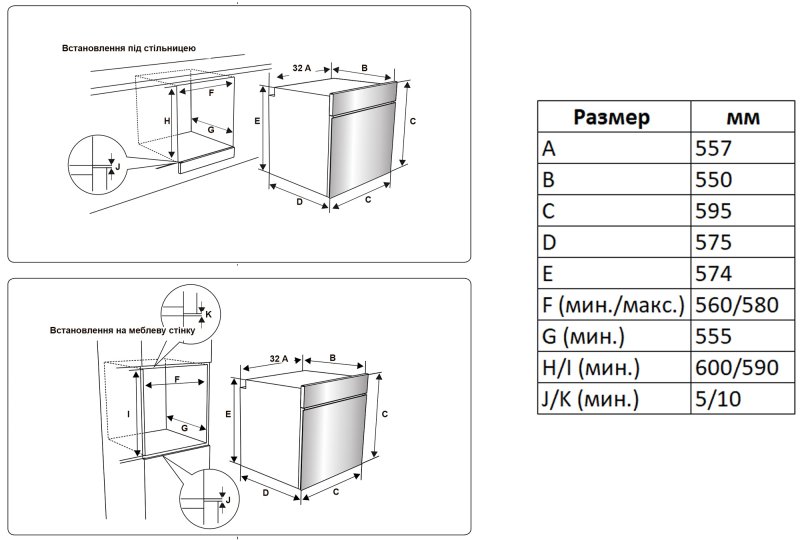 Встановлення під стільницею

32 A
B
F
H
G
E
C
J
D
C

Встановлення на меблеву стінку

K
32 A
B
F
I
G
E
C
J
D
C

| Размер | мм |
|---|---|
| A | 557 |
| B | 550 |
| C | 595 |
| D | 575 |
| E | 574 |
| F (мин./макс.) | 560/580 |
| G (мин.) | 555 |
| H/I (мин.) | 600/590 |
| J/K (мин.) | 5/10 |