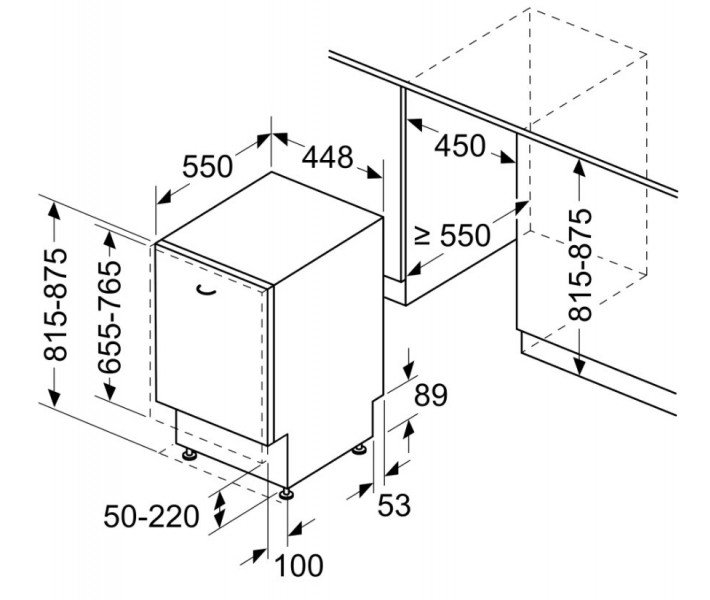 550
448
450
≥ 550
815-875
815-875
655-765
89
53
50-220
100