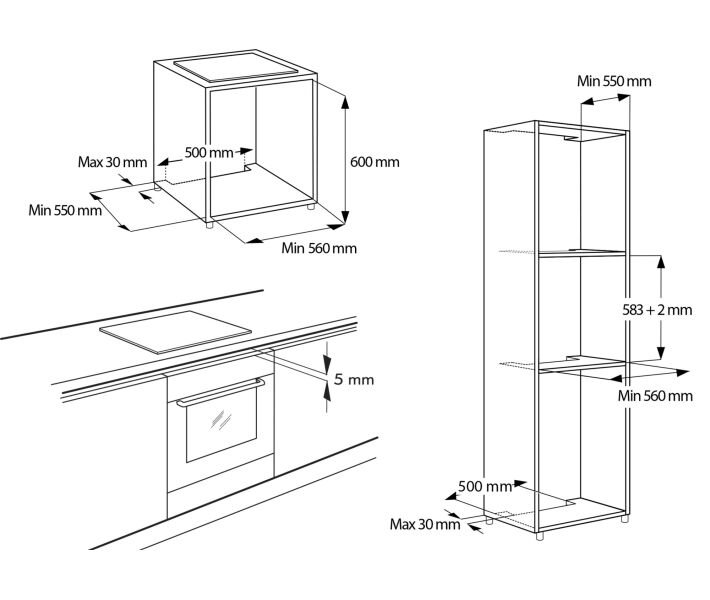 Max 30 mm

500 mm

600 mm

Min 550 mm

Min 560 mm

5 mm

Min 550 mm

583 + 2 mm

Min 560 mm

500 mm

Max 30 mm