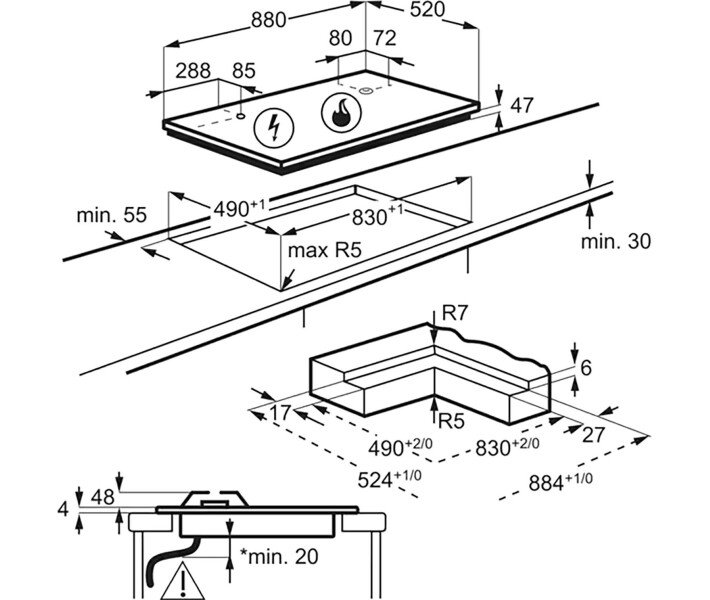 880
520
80
72
288
85
47
min. 55
$490^{+1}$
$830^{+1}$
max R5
min. 30
R7
6
17
R5
27
$490^{+2/0}$
$830^{+2/0}$
$524^{+1/0}$
$884^{+1/0}$
4
48
*min. 20