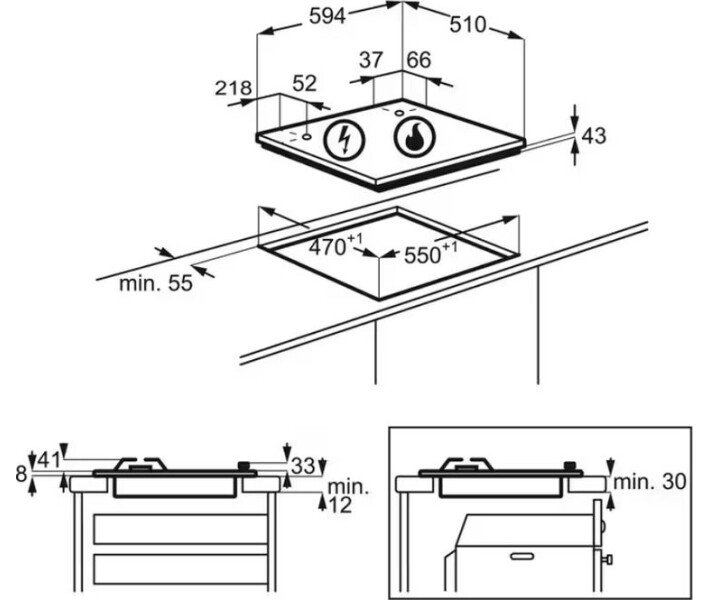 594
510
37
66
218
52
43
$470^{+1}$
$550^{+1}$
min. 55

41
8
33
min.
12

min. 30