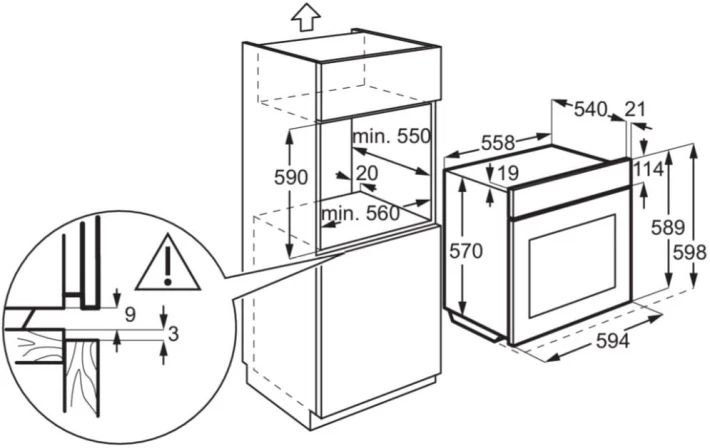 min. 550
590
20
min. 560
9
3
558
540
21
19
114
570
589
598
594