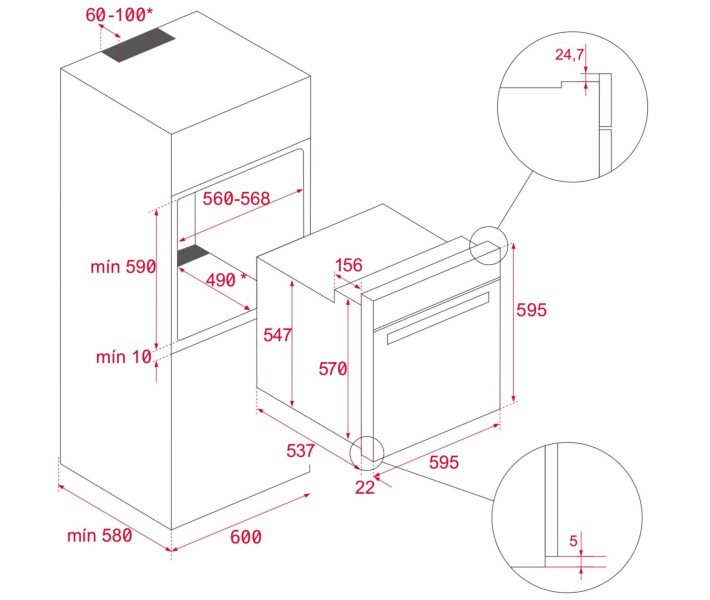 60-100*

24,7

560-568

mín 590

490 *

156

595

547

570

mín 10

537

595

22

5

mín 580

600