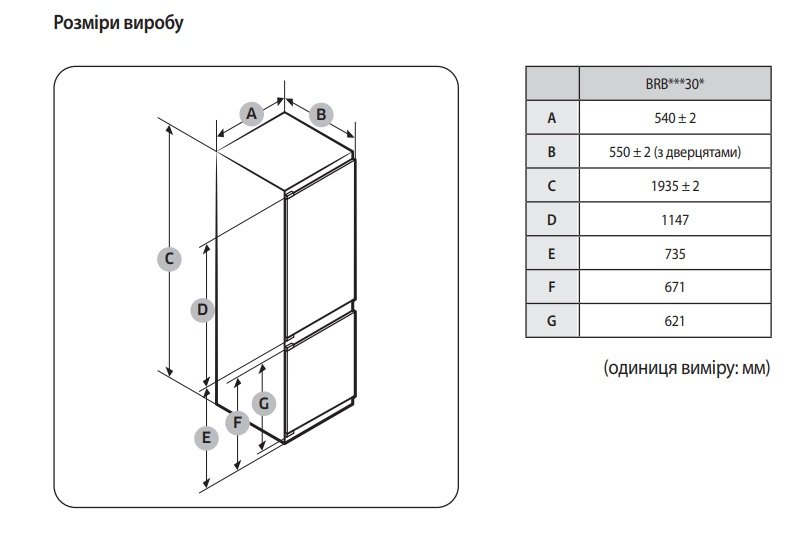 Розміри виробу

A B C D E F G

| | BRB***30* |
|---|---|
| A | 540 ± 2 |
| B | 550 ± 2 (з дверцятами) |
| C | 1935 ± 2 |
| D | 1147 |
| E | 735 |
| F | 671 |
| G | 621 |

(одиниця виміру: мм)