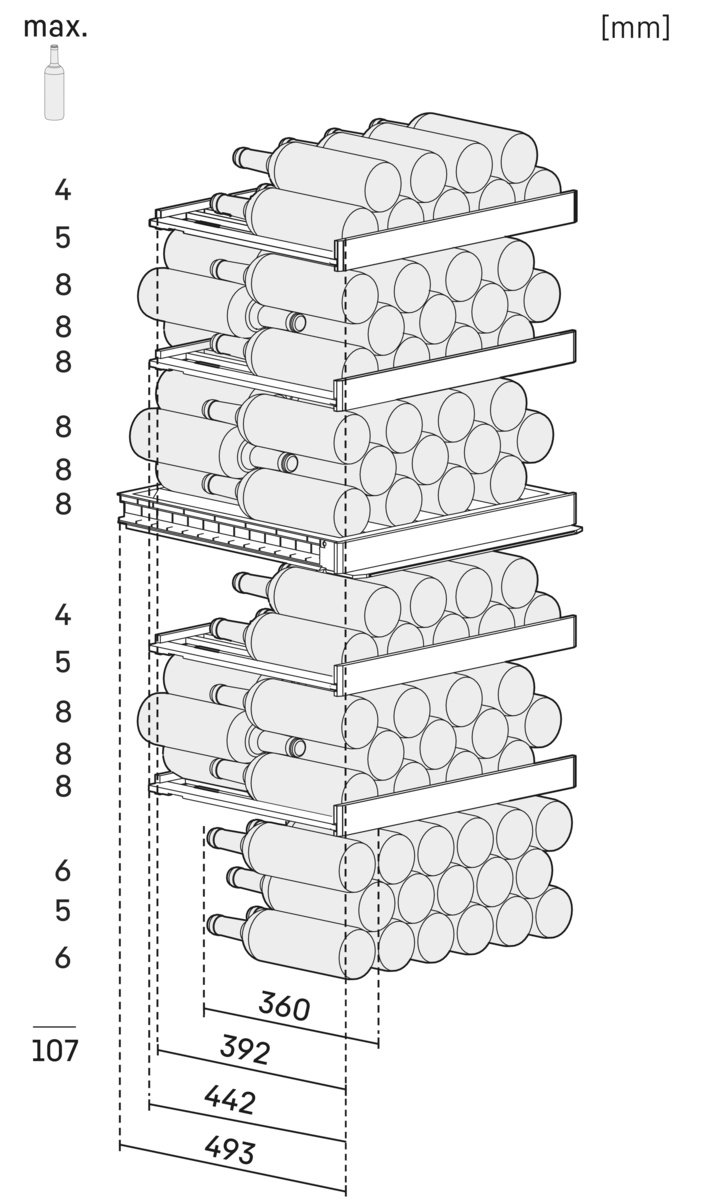 max.

[mm]

4
5
8
8
8
8
8
8
4
5
8
8
8
6
5
6

107

360
392
442
493