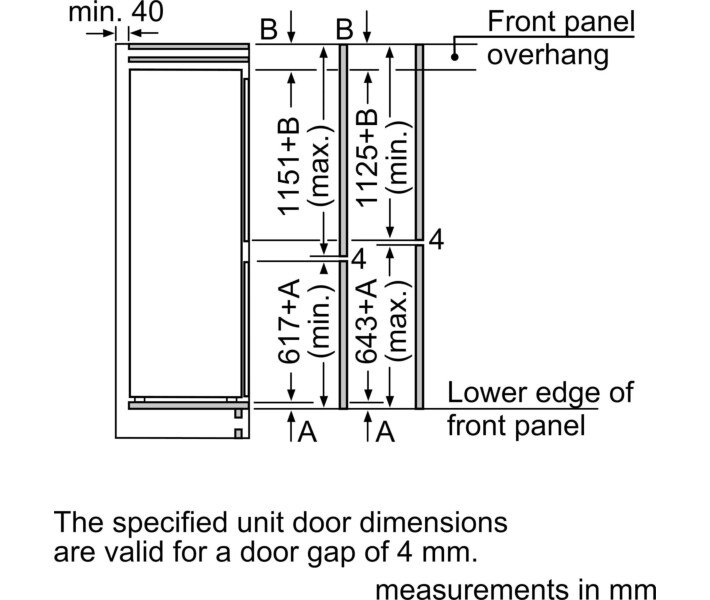 min. 40

B

B

Front panel overhang

1151+B (max.)

1125+B (min.)

4

4

617+A (min.)

643+A (max.)

Lower edge of front panel

A

A

The specified unit door dimensions are valid for a door gap of 4 mm.

measurements in mm