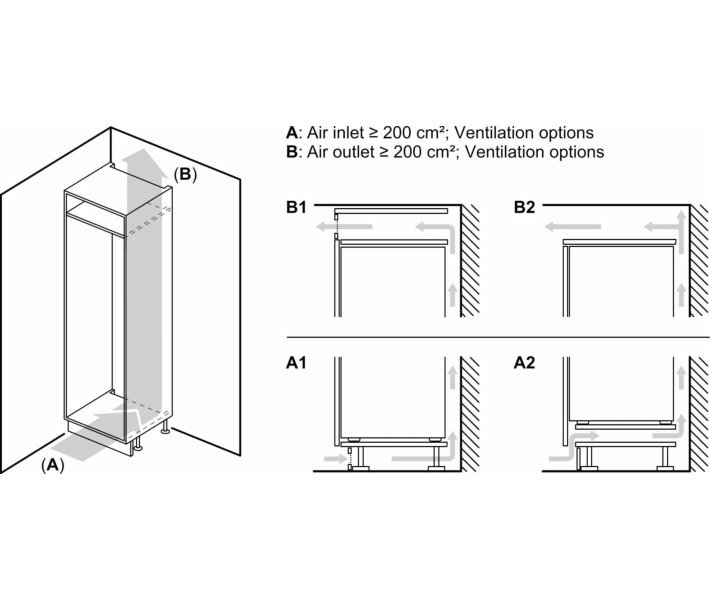 (B)

(A)

A: Air inlet ≥ 200 cm²; Ventilation options
B: Air outlet ≥ 200 cm²; Ventilation options

B1

B2

A1

A2