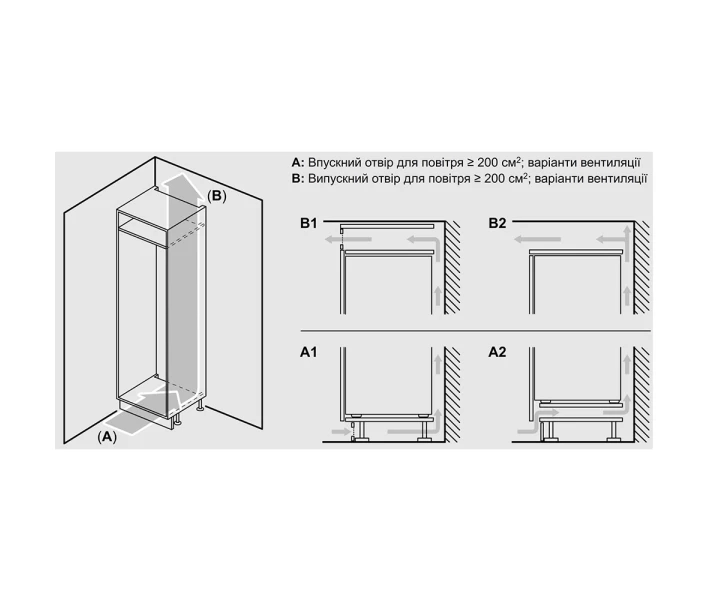 (B)

(A)

A: Впускний отвір для повітря ≥ 200 см$^2$; варіанти вентиляції
B: Випускний отвір для повітря ≥ 200 см$^2$; варіанти вентиляції

B1

B2

A1

A2