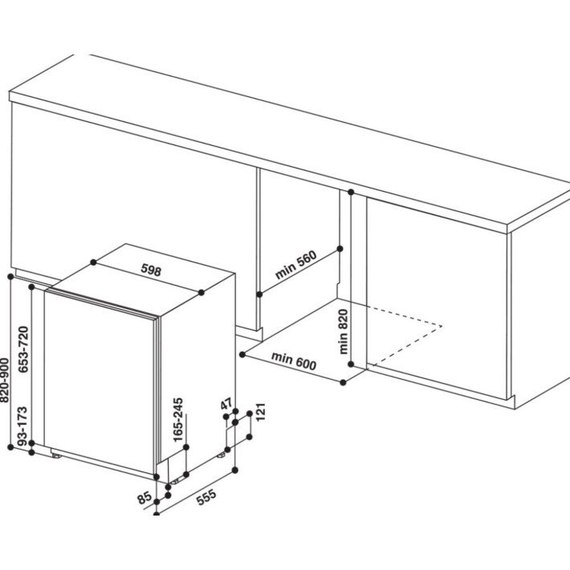 598
min 560
min 820
min 600
820-900
653-720
93-173
165-245
47
121
85
555