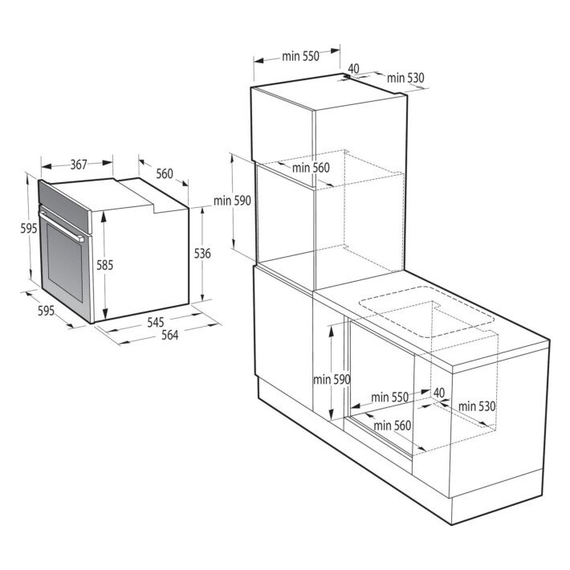 367

560

595

585

536

595

545

564

min 550

40

min 530

min 560

min 590

min 590

min 550

40

min 530

min 560