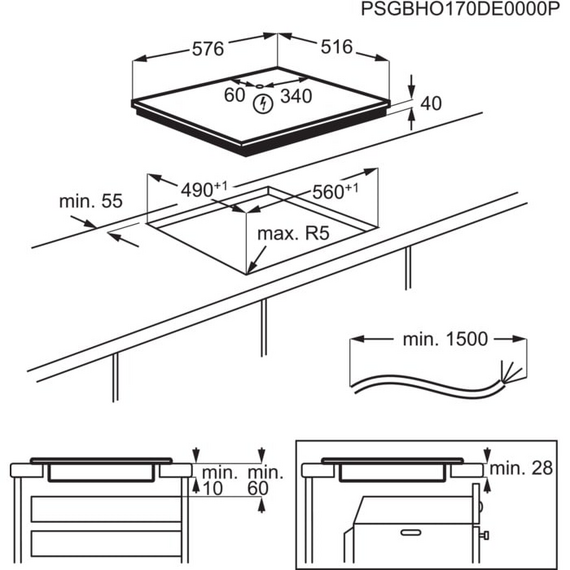 PSGBHO170DE0000P

576

516

60

340

40

$490^{+1}$

$560^{+1}$

min. 55

max. R5

min. 1500

min. 10

min. 60

min. 28