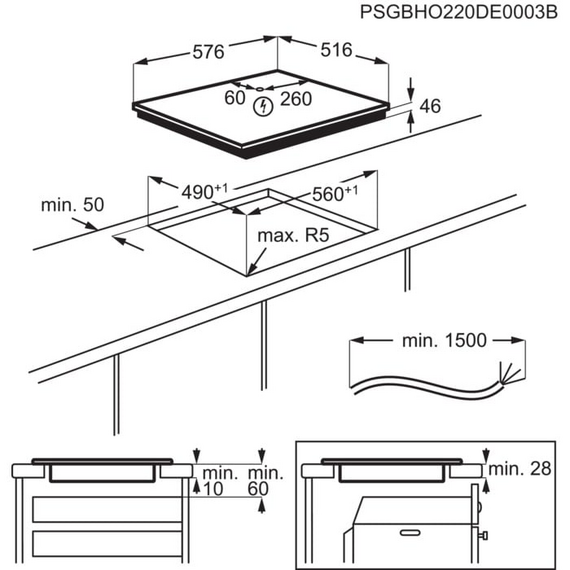 PSGBHO220DE0003B

576

516

60

260

46

$490^{+1}$

$560^{+1}$

min. 50

max. R5

min. 1500

min. 10

min. 60

min. 28