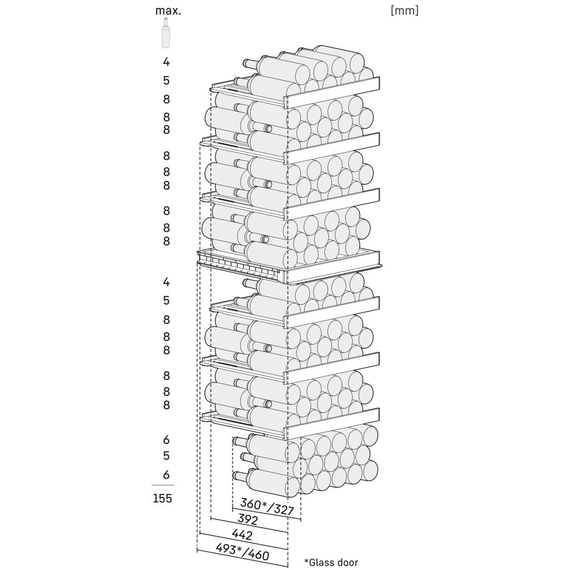 max.

[mm]

4
5
8
8
8
8
8
8
8
8
8
4
5
8
8
8
8
8
8
6
5
6
155

360*/327
392
442
493*/460

*Glass door