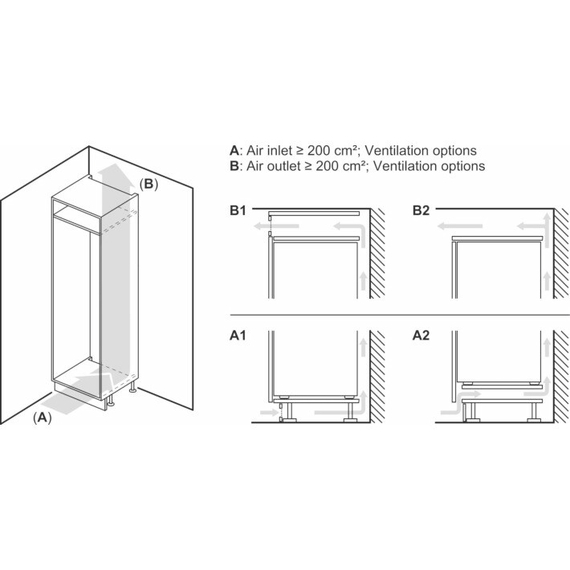 (B)

(A)

A: Air inlet ≥ 200 cm²; Ventilation options
B: Air outlet ≥ 200 cm²; Ventilation options

B1

B2

A1

A2